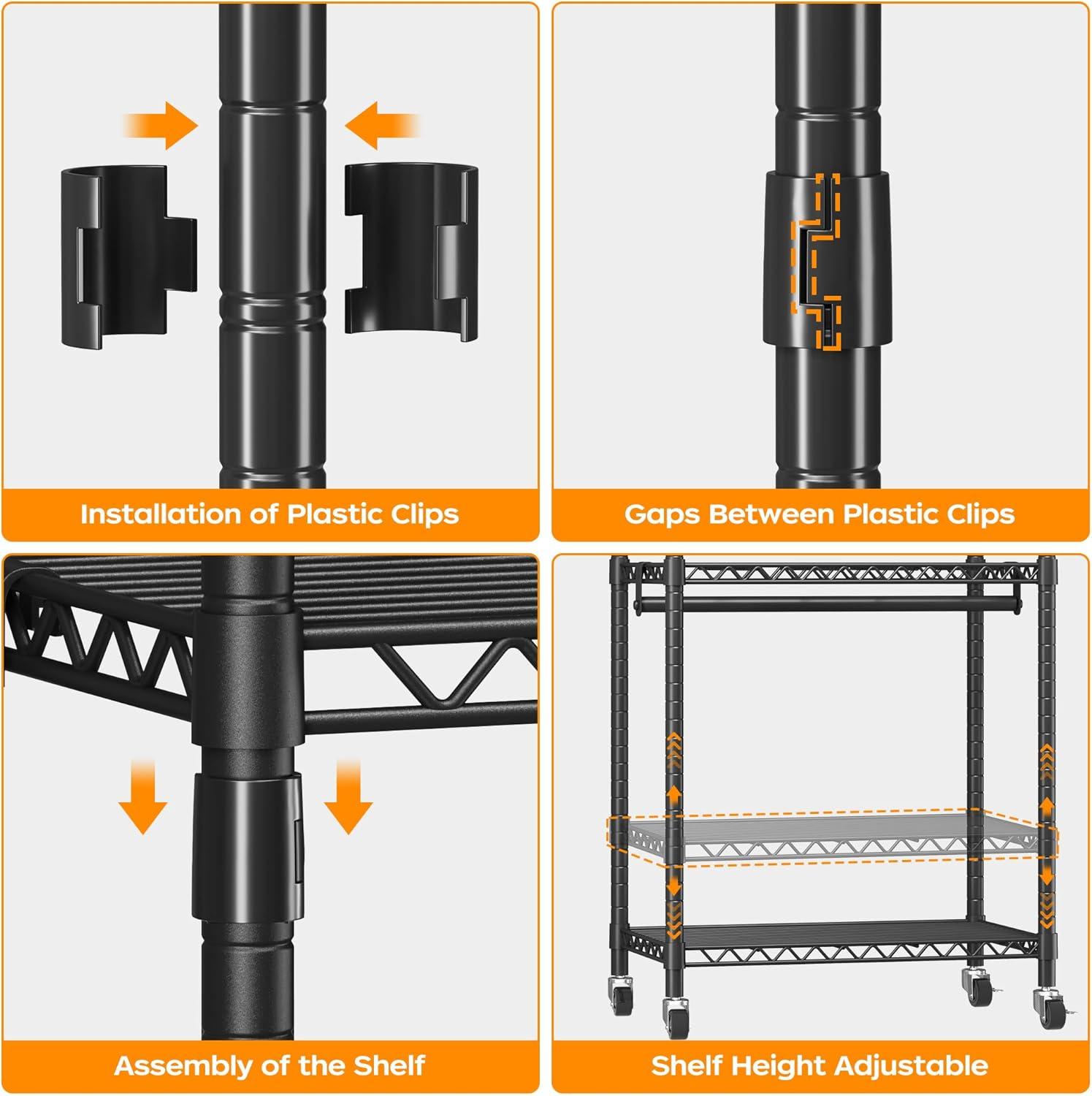 Installation of Plastic Clips

Gaps Between Plastic Clips

Assembly of the Shelf

Shelf Height Adjustable