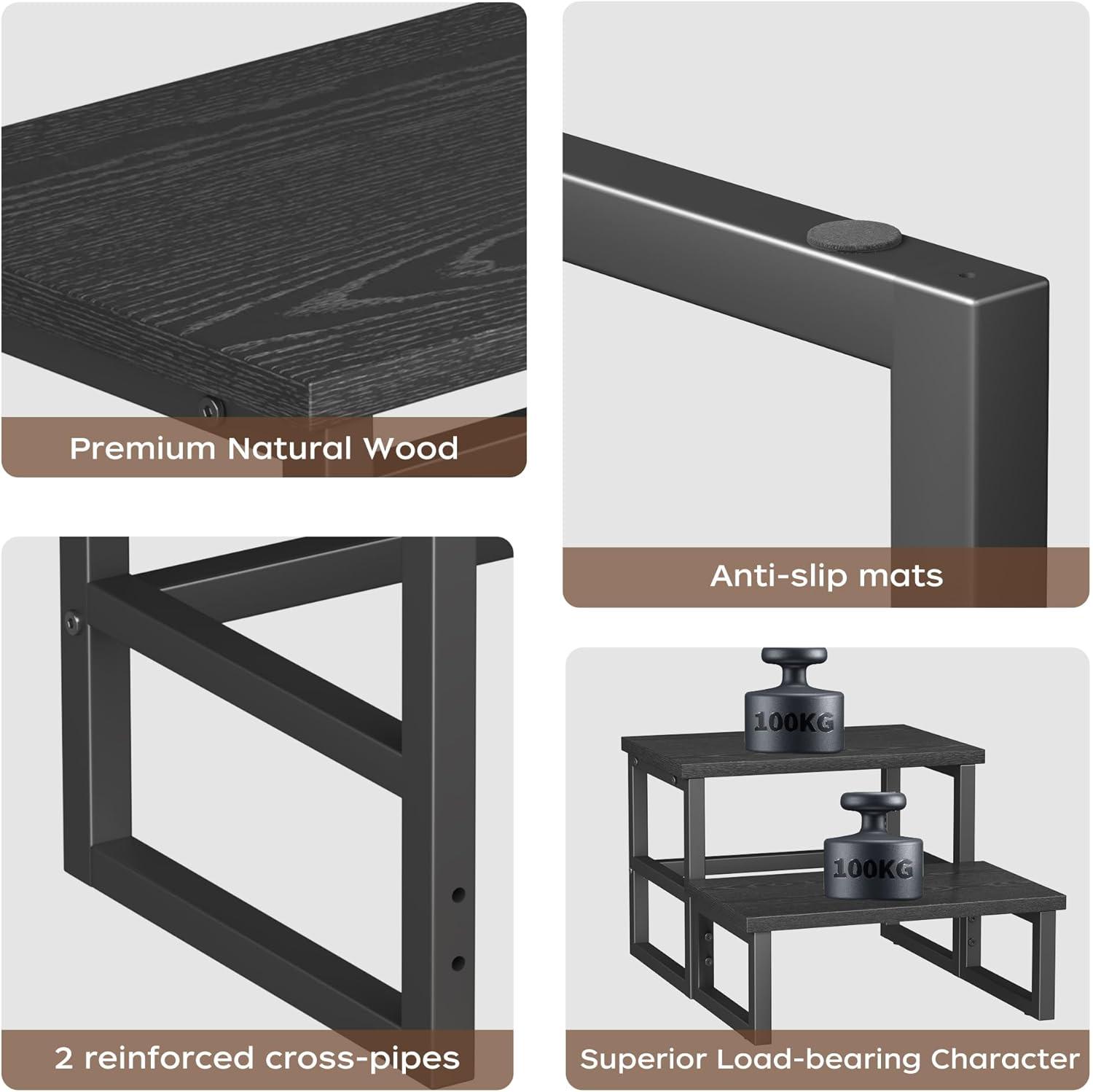 Premium Natural Wood

Anti-slip mats

2 reinforced cross-pipes

100KG

100KG

Superior Load-bearing Character