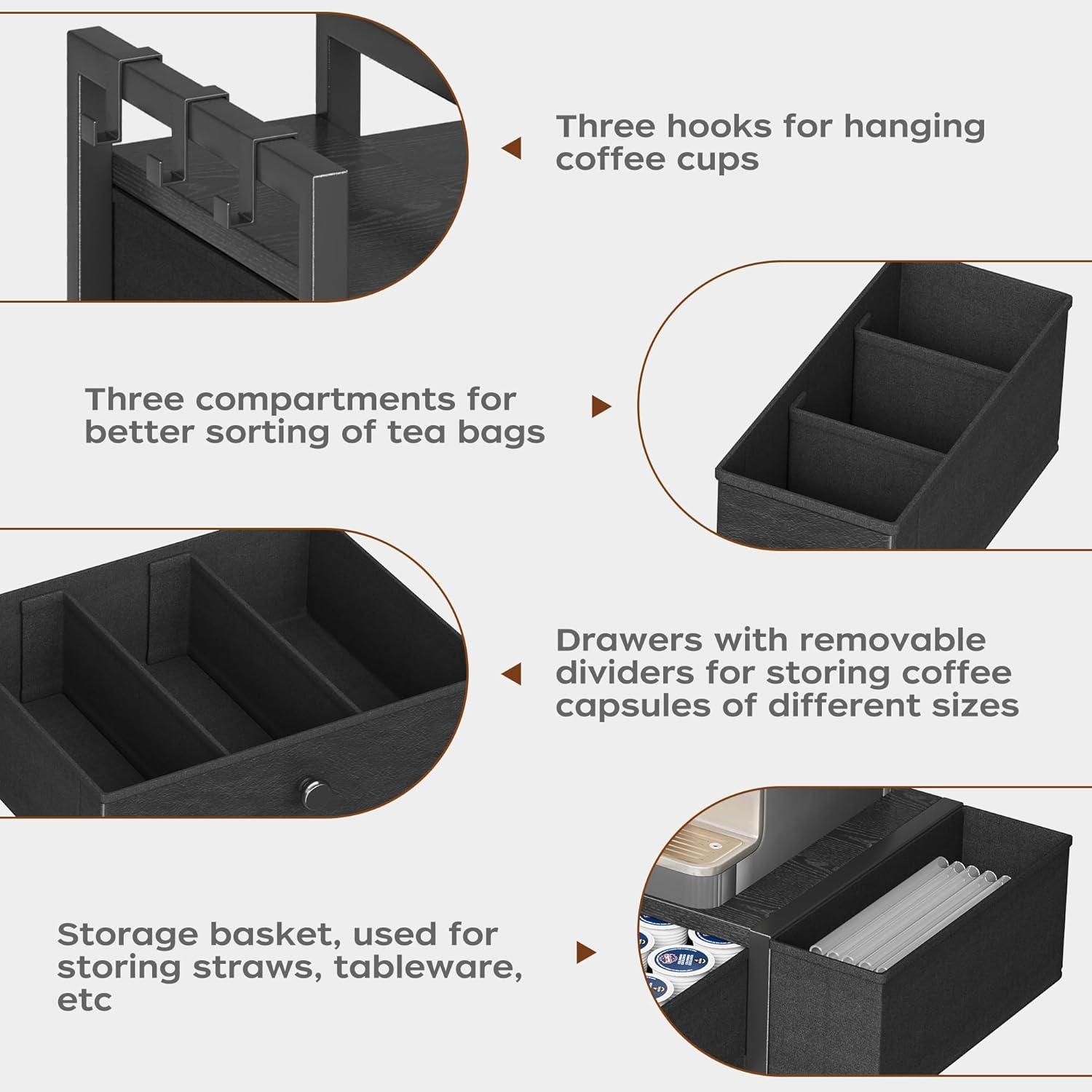 Three hooks for hanging coffee cups

Three compartments for better sorting of tea bags

Drawers with removable dividers for storing coffee capsules of different sizes

Storage basket, used for storing straws, tableware, etc