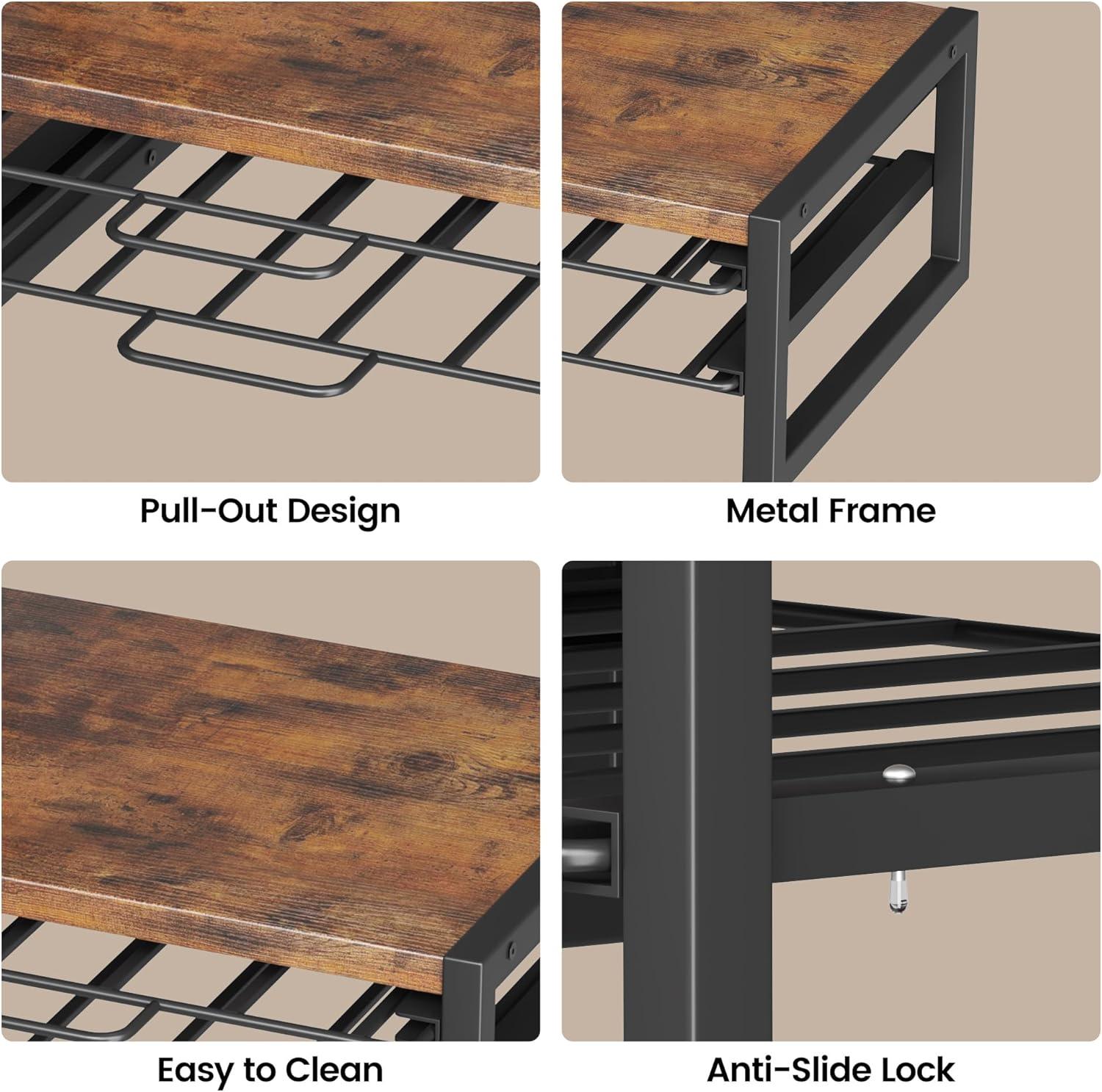 Pull-Out Design

Metal Frame

Easy to Clean

Anti-Slide Lock