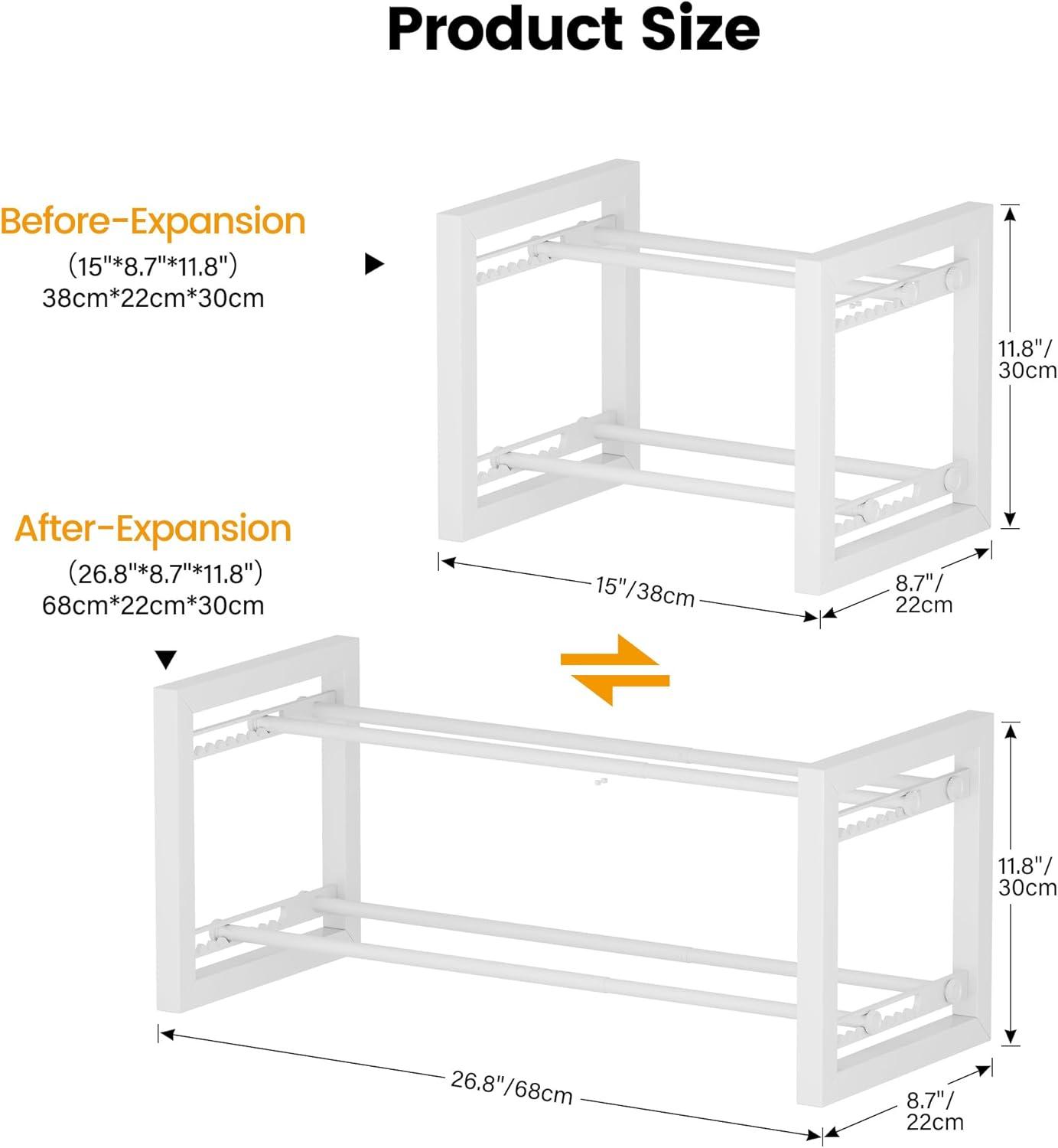 Product Size

Before-Expansion
(15"*8.7"*11.8")
38cm*22cm*30cm

11.8"/
30cm

15"/38cm

8.7"/
22cm

After-Expansion
(26.8"*8.7"*11.8")
68cm*22cm*30cm

11.8"/
30cm

26.8"/68cm

8.7"/
22cm