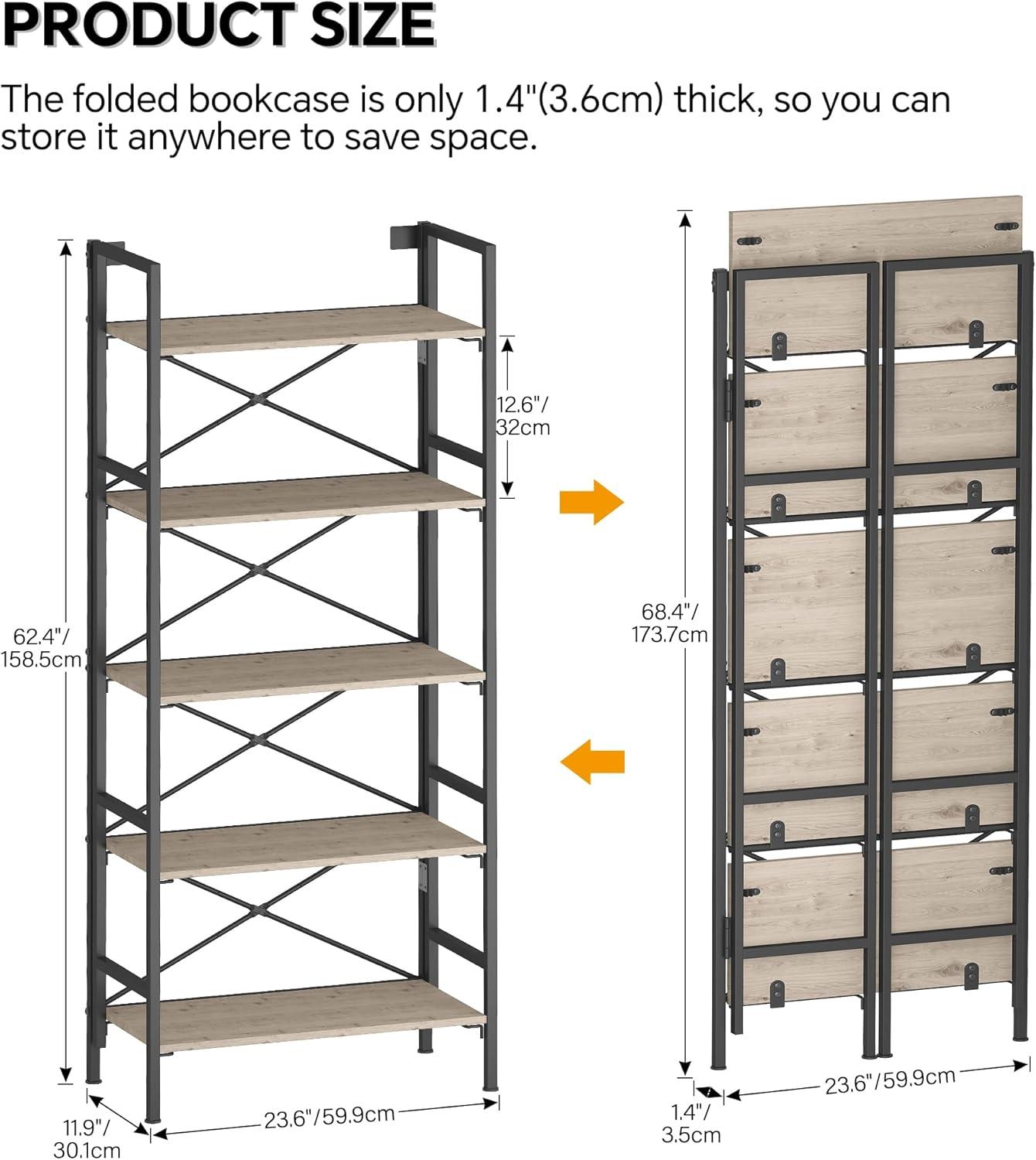 PRODUCT SIZE

The folded bookcase is only 1.4"(3.6cm) thick, so you can store it anywhere to save space.

12.6"/ 32cm

62.4"/ 158.5cm

11.9"/ 30.1cm

23.6"/59.9cm

68.4"/ 173.7cm

1.4"/ 3.5cm

23.6"/59.9cm