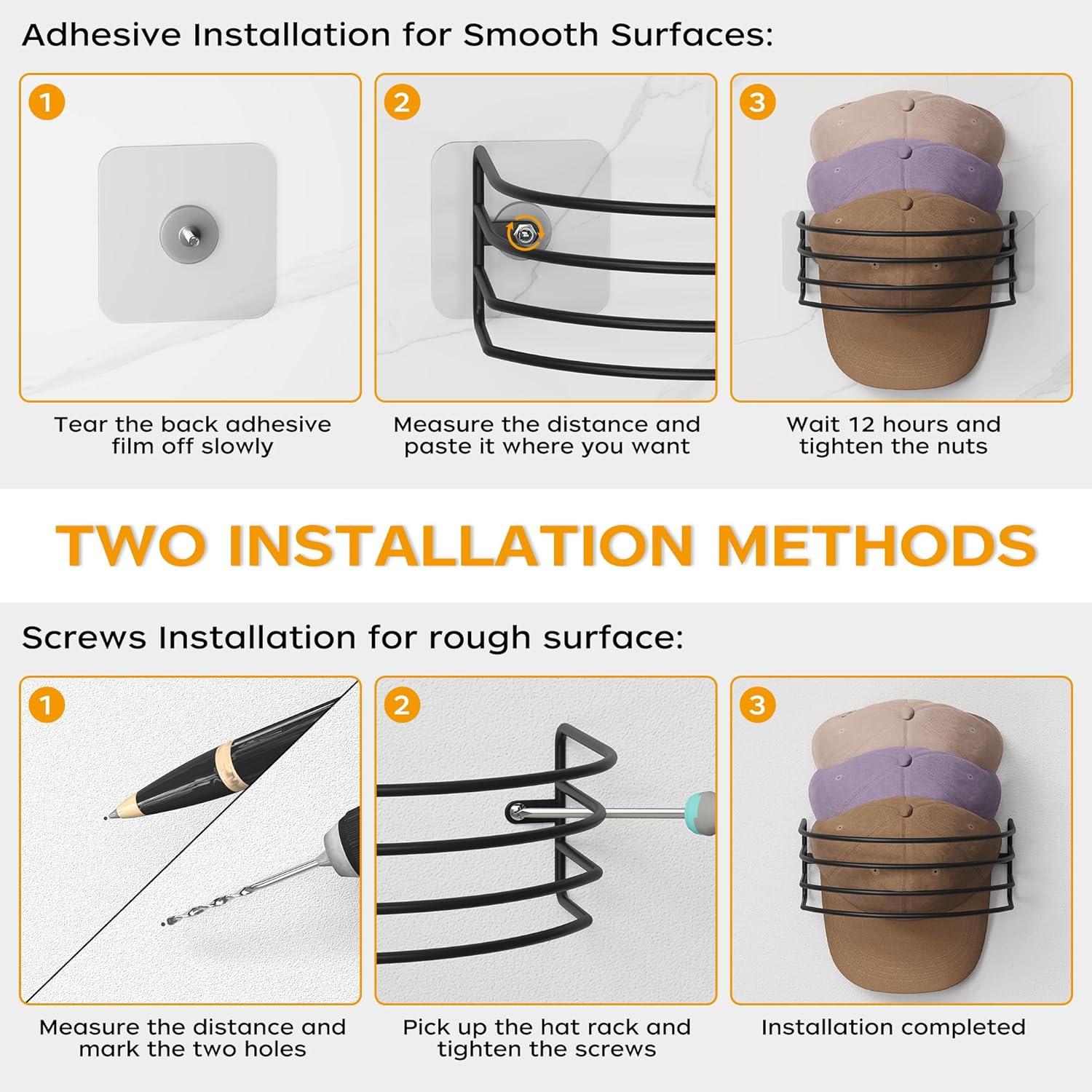 Adhesive Installation for Smooth Surfaces:

1

Tear the back adhesive film off slowly

2

Measure the distance and paste it where you want

3

Wait 12 hours and tighten the nuts

TWO INSTALLATION METHODS

Screws Installation for rough surface:

1

Measure the distance and mark the two holes

2

Pick up the hat rack and tighten the screws

3

Installation completed